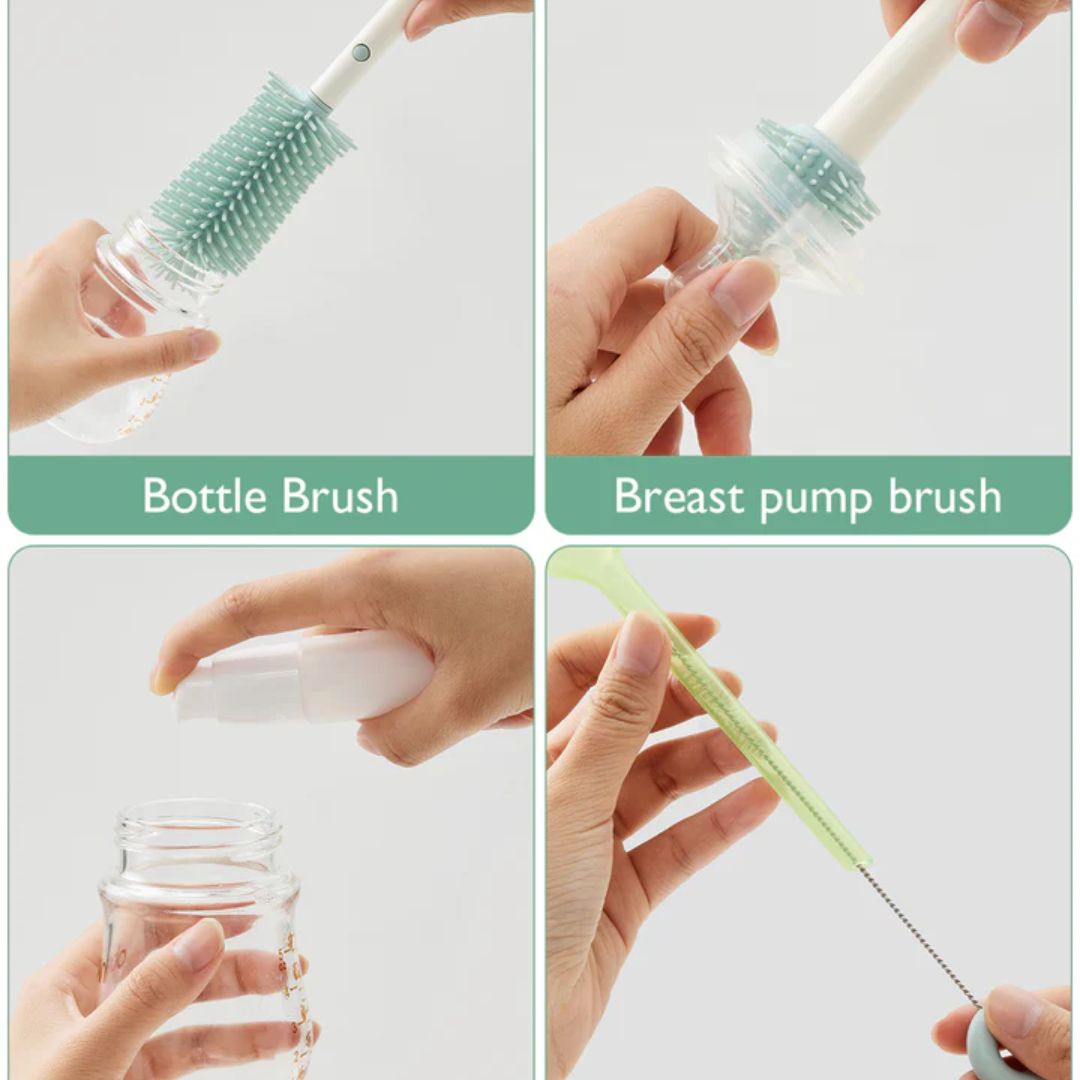 Bottle Brush

Breast pump brush