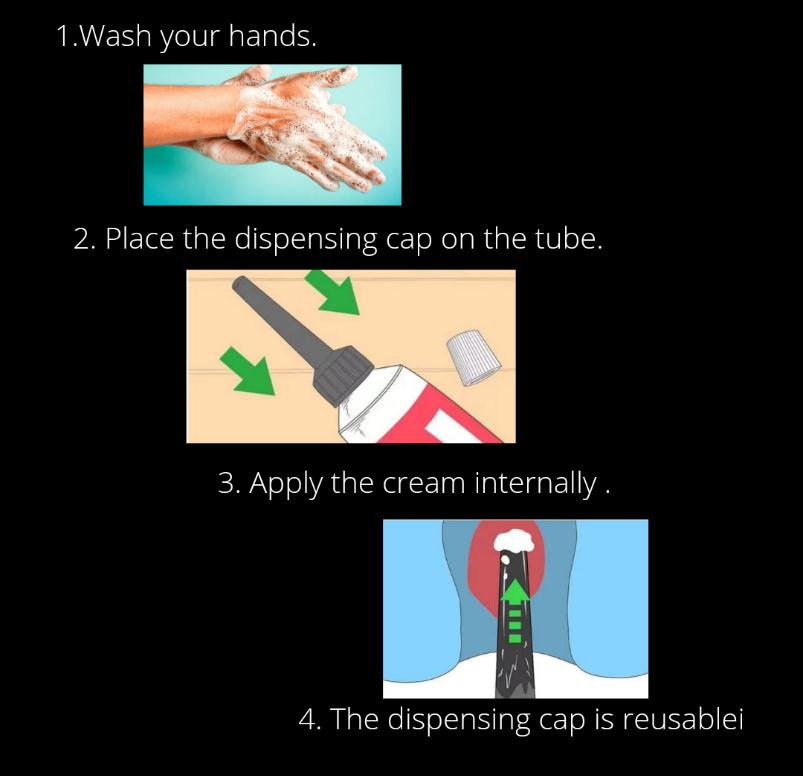 1.Wash your hands.

2. Place the dispensing cap on the tube.

3. Apply the cream internally .

4. The dispensing cap is reusablei